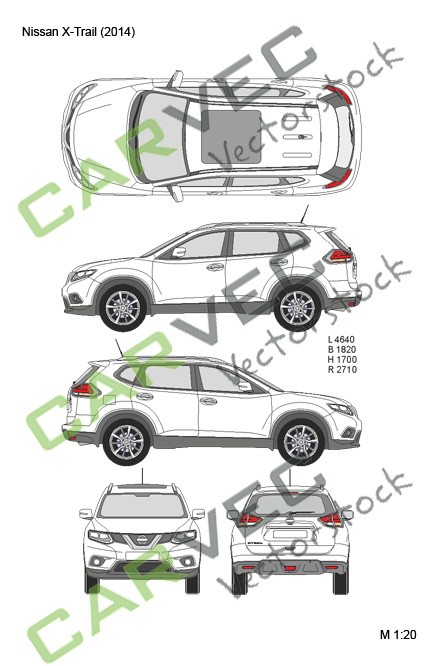 Nissan X-Trail (2014)

CARVEC Vectorstock

CARVEC Vectorstock

L 4640
B 1820
H 1700
R 2710

CARVEC Vectorstock

CARVEC Vectorstock

M 1:20